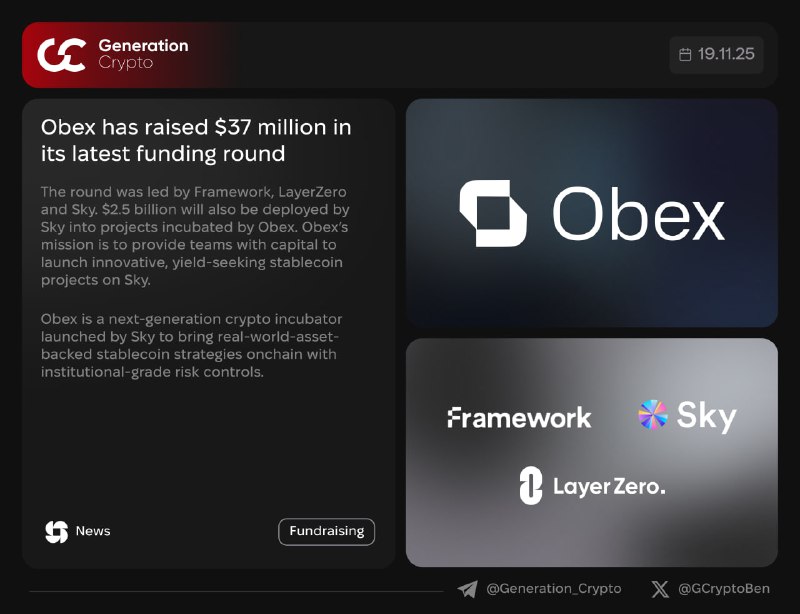 Generation
Crypto

19.11.25

Obex has raised $37 million in its latest funding round

The round was led by Framework, LayerZero and Sky. $2.5 billion will also be deployed by Sky into projects incubated by Obex. Obex's mission is to provide teams with capital to launch innovative, yield-seeking stablecoin projects on Sky.

Obex is a next-generation crypto incubator launched by Sky to bring real-world-asset-backed stablecoin strategies onchain with institutional-grade risk controls.

News

Fundraising

Obex

Framework

Sky

LayerZero.

@Generation_Crypto

@GCryptoBen